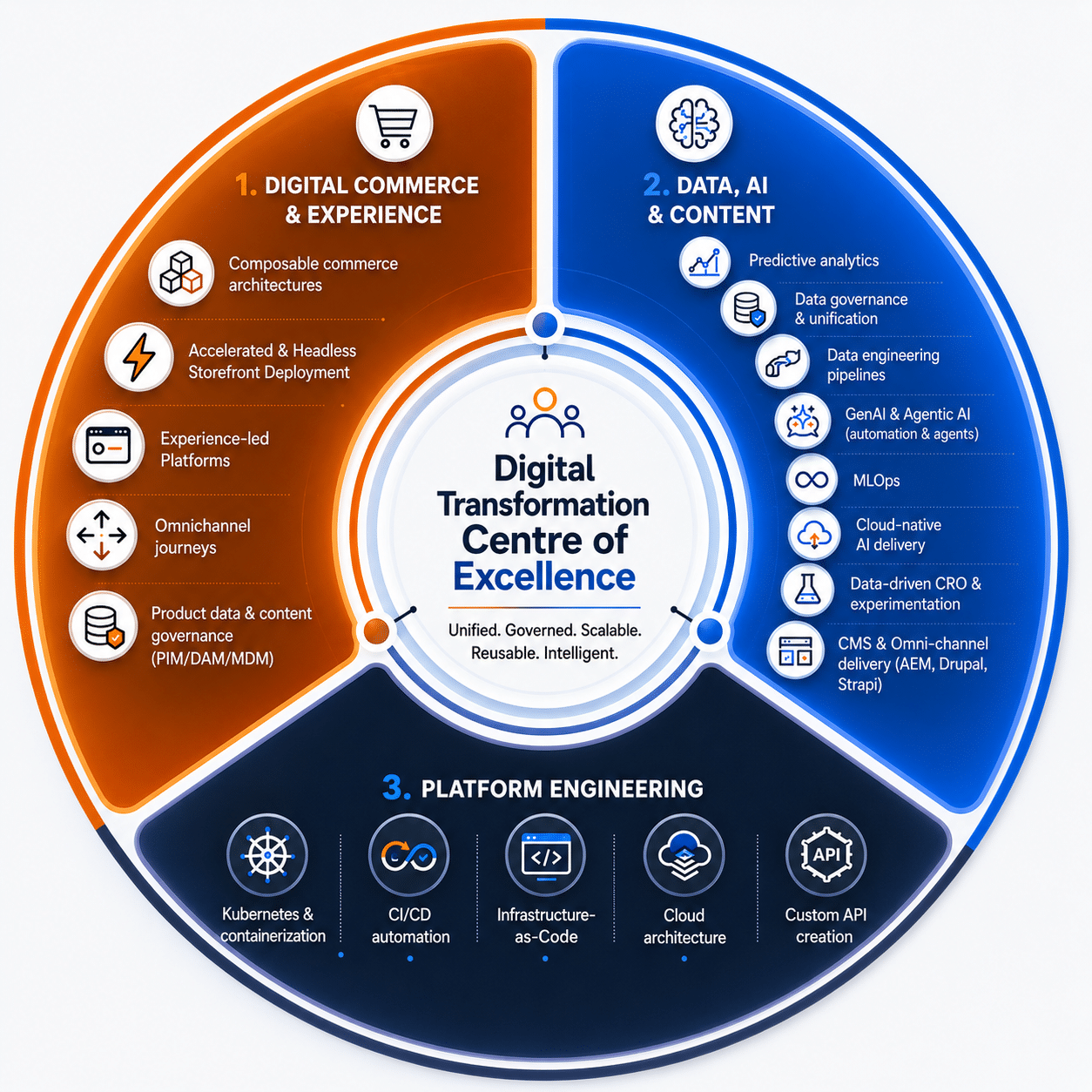 1. DIGITAL COMMERCE & EXPERIENCE

Composable commerce architectures

Accelerated & Headless Storefront Deployment

Experience-led Platforms

Omnichannel journeys

Product data & content governance (PIM/DAM/MDM)

2. DATA, AI & CONTENT

Predictive analytics

Data governance & unification

Data engineering pipelines

GenAI & Agentic AI (automation & agents)

MLOps

Cloud-native AI delivery

Data-driven CRO & experimentation

CMS & Omni-channel delivery (AEM, Drupal, Strapi)

Digital Transformation Centre of Excellence

Unified. Governed. Scalable. Reusable. Intelligent.

3. PLATFORM ENGINEERING

Kubernetes & containerization

CI/CD automation

Infrastructure-as-Code

Cloud architecture

API

Custom API creation